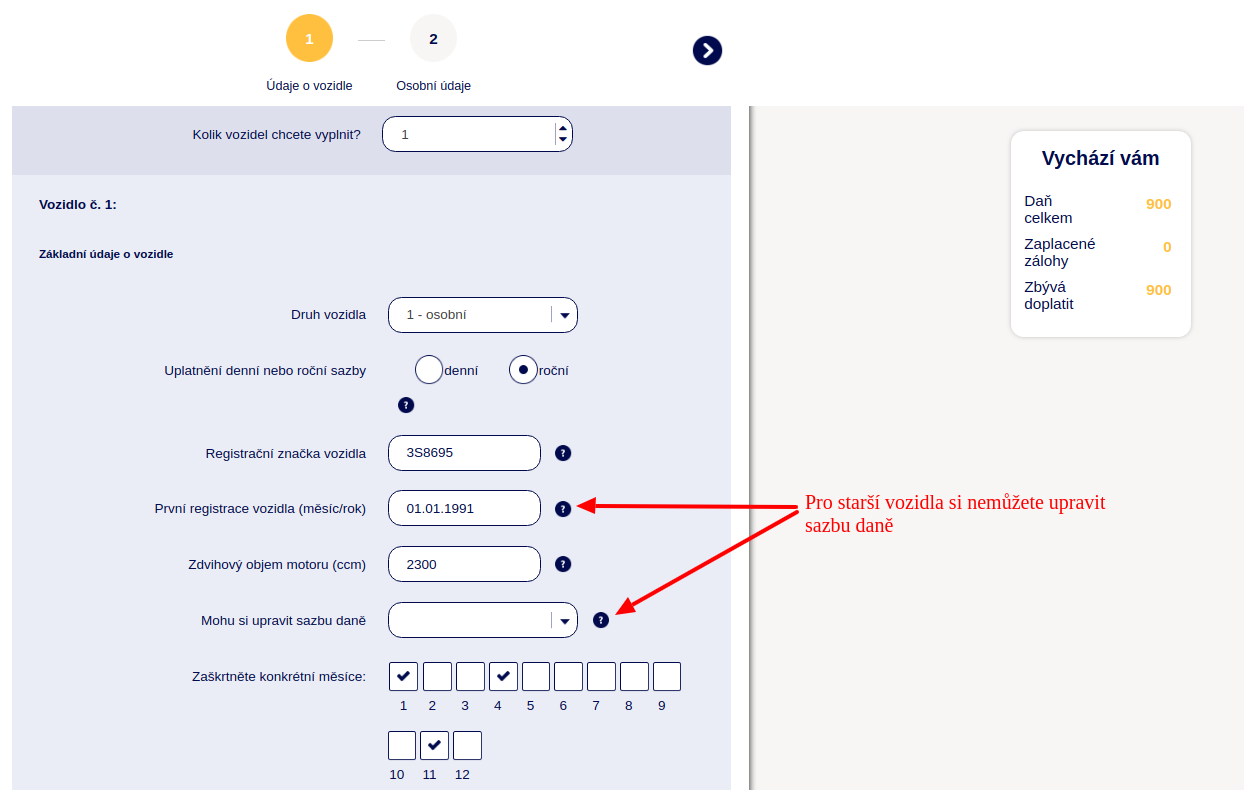 1 2

Údaje o vozidle Osobní údaje

Kolik vozidel chcete vyplnit? 1

Vozidlo č. 1:

Základní údaje o vozidle

Druh vozidla 1 - osobní

Uplatnění denní nebo roční sazby denní roční

?

Registrační značka vozidla 3S8695 ?

První registrace vozidla (měsíc/rok) 01.01.1991 ?

Zdvihový objem motoru (ccm) 2300 ?

Mohu si upravit sazbu daně ?

Zaškrtněte konkrétní měsíce:

1 2 3 4 5 6 7 8 9

10 11 12

Pro starší vozidla si nemůžete upravit sazbu daně

Vychází vám

Daň celkem 900

Zaplacené zálohy 0

Zbývá doplatit 900